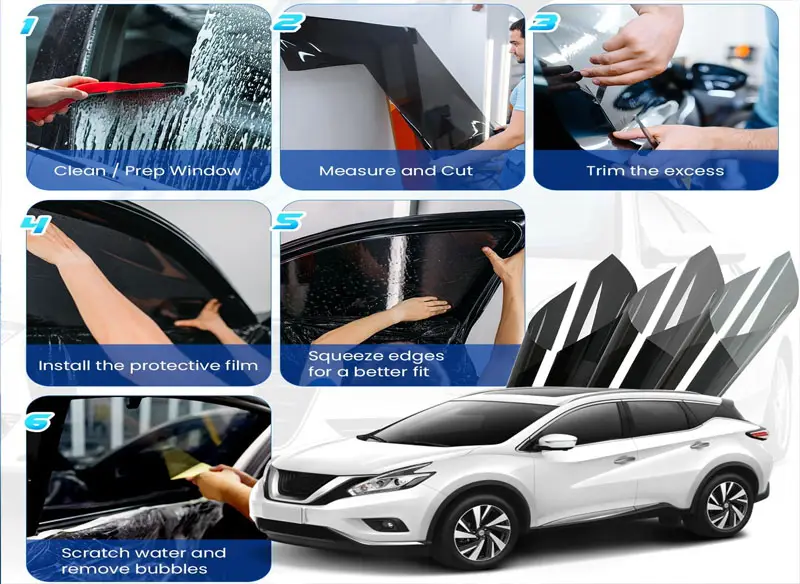 1
Clean / Prep Window

2
Measure and Cut

3
Trim the excess

4
Install the protective film

5
Squeeze edges for a better fit

6
Scratch water and remove bubbles